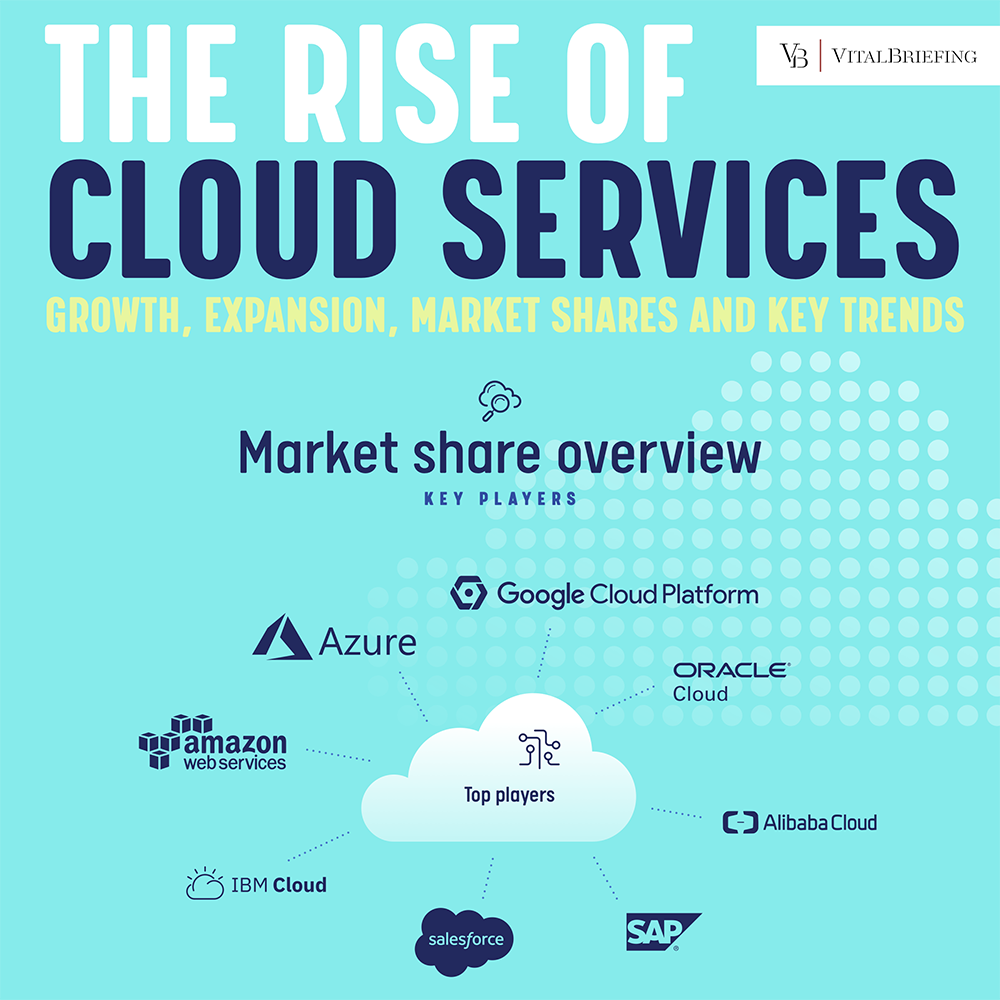 THE RISE OF CLOUD SERVICES

VB | VITALBRIEFING

GROWTH, EXPANSION, MARKET SHARES AND KEY TRENDS

Market share overview

KEY PLAYERS

Google Cloud Platform

Azure

ORACLE Cloud

amazon web services

Top players

Alibaba Cloud

IBM Cloud

salesforce

SAP