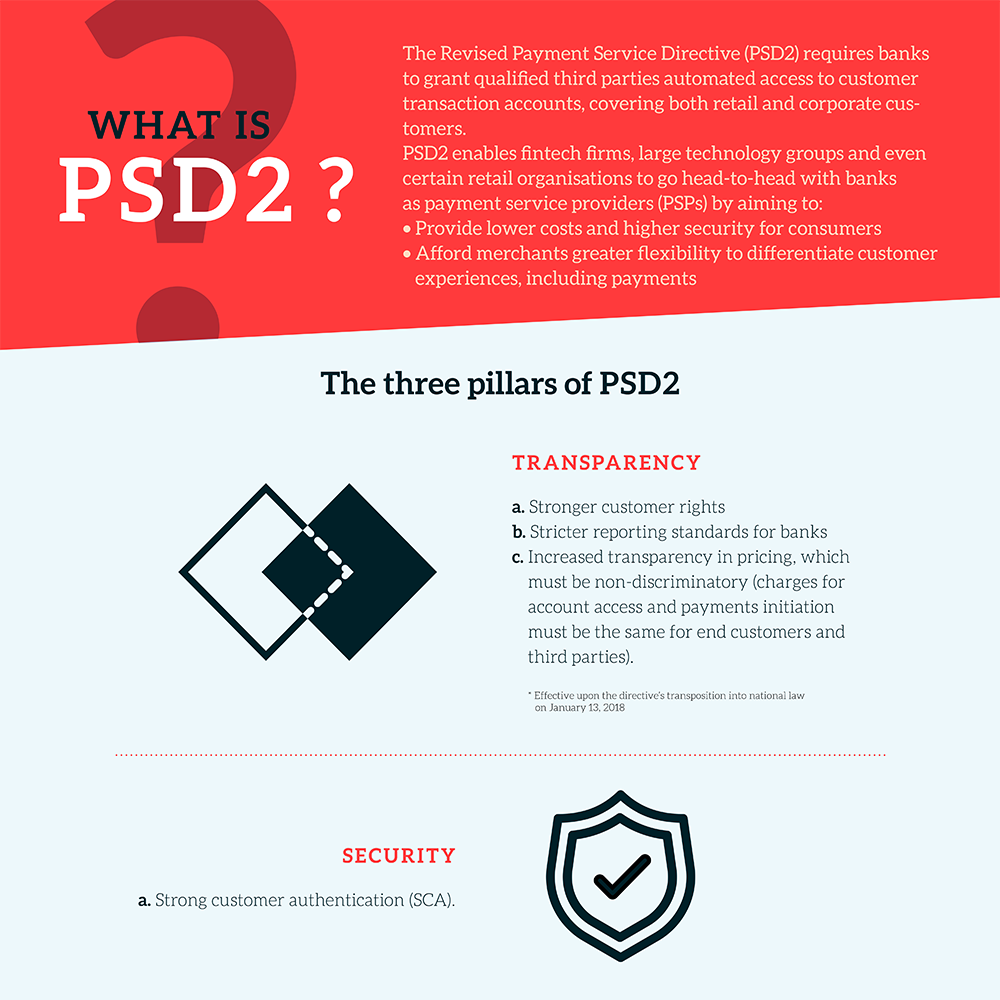 WHAT IS
PSD2 ?

The Revised Payment Service Directive (PSD2) requires banks to grant qualified third parties automated access to customer transaction accounts, covering both retail and corporate customers.
PSD2 enables fintech firms, large technology groups and even certain retail organisations to go head-to-head with banks as payment service providers (PSPs) by aiming to:
• Provide lower costs and higher security for consumers
• Afford merchants greater flexibility to differentiate customer experiences, including payments

The three pillars of PSD2

TRANSPARENCY

a. Stronger customer rights
b. Stricter reporting standards for banks
c. Increased transparency in pricing, which must be non-discriminatory (charges for account access and payments initiation must be the same for end customers and third parties).

* Effective upon the directive's transposition into national law on January 13, 2018

SECURITY

a. Strong customer authentication (SCA).